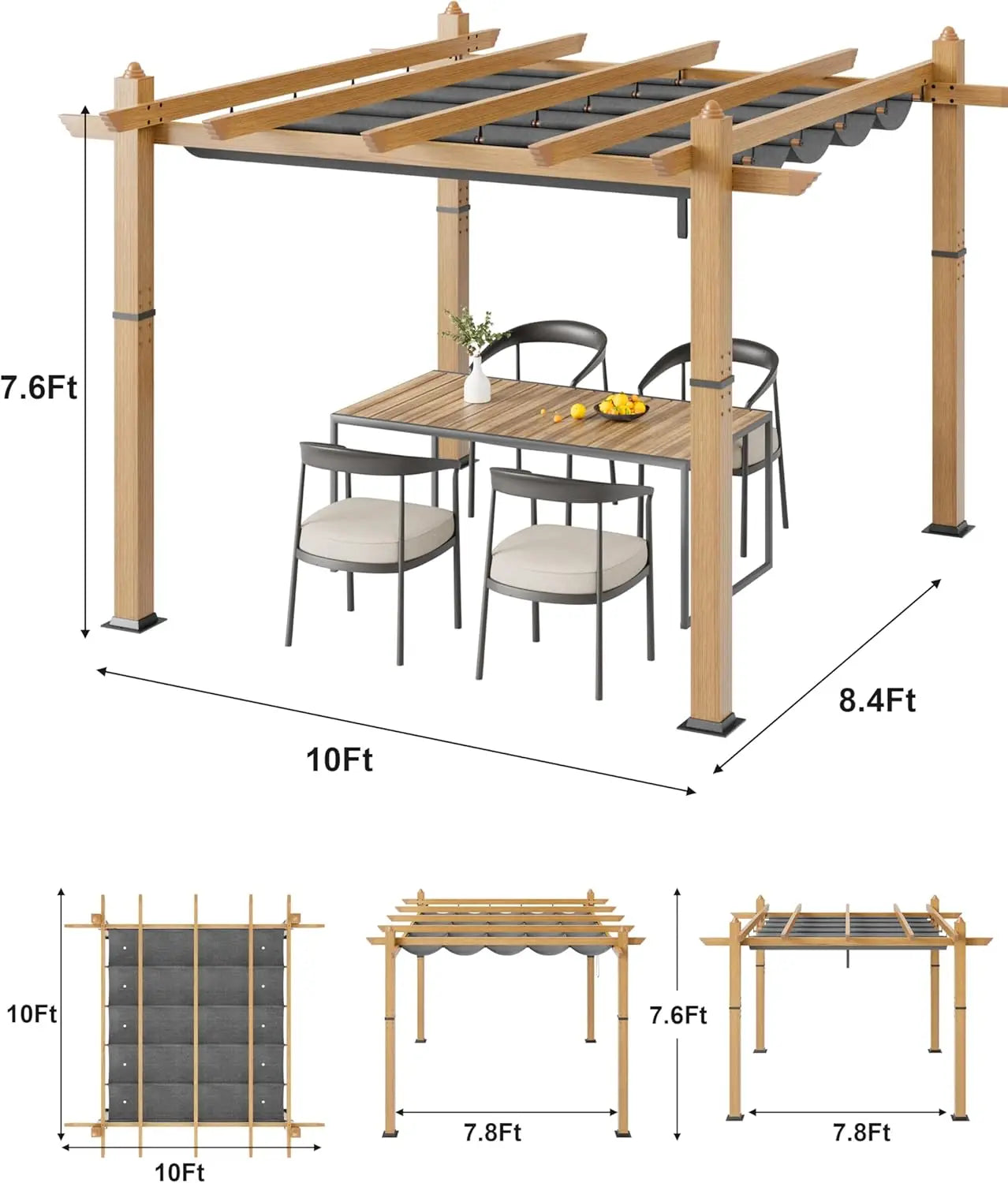 7.6Ft

8.4Ft

10Ft

10Ft

10Ft

7.8Ft

7.6Ft

7.8Ft